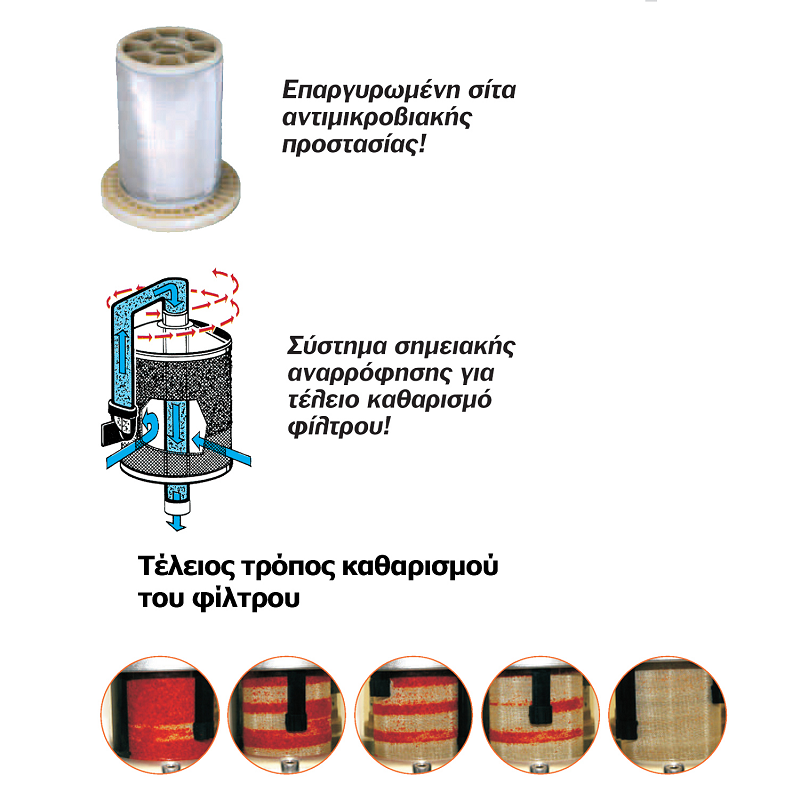 Επαργυρωμένη σίτα αντιμικροβιακής προστασίας!

Σύστημα σημειακής αναρρόφησης για τέλειο καθαρισμό φίλτρου!

Τέλειος τρόπος καθαρισμού του φίλτρου